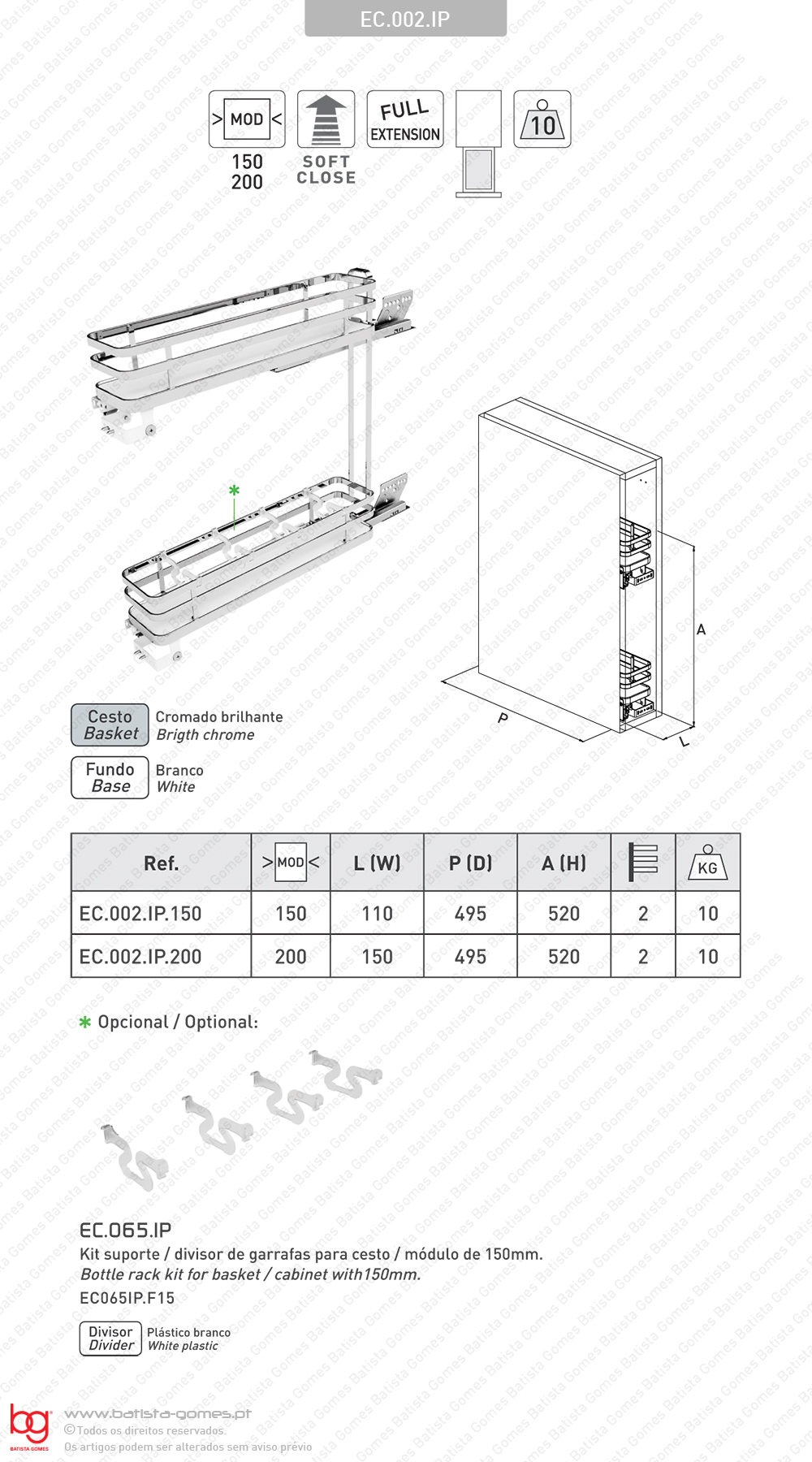 EC.002.IP

> MOD <
150
200

SOFT
CLOSE

FULL
EXTENSION

10

*

A

P

L

Cesto
Basket
Cromado brilhante
Brigth chrome

Fundo
Base
Branco
White

| Ref. | > MOD < | L (W) | P (D) | A (H) | | KG |
|---|---|---|---|---|---|---|
| EC.002.IP.150 | 150 | 110 | 495 | 520 | 2 | 10 |
| EC.002.IP.200 | 200 | 150 | 495 | 520 | 2 | 10 |

* Opcional / Optional:

EC.065.IP
Kit suporte / divisor de garrafas para cesto / módulo de 150mm.
Bottle rack kit for basket / cabinet with150mm.
EC065IP.F15

Divisor
Divider
Plástico branco
White plastic

bg
BATISTA GOMES
www.batista-gomes.pt
©Todos os direitos reservados.
Os artigos podem ser alterados sem aviso prévio